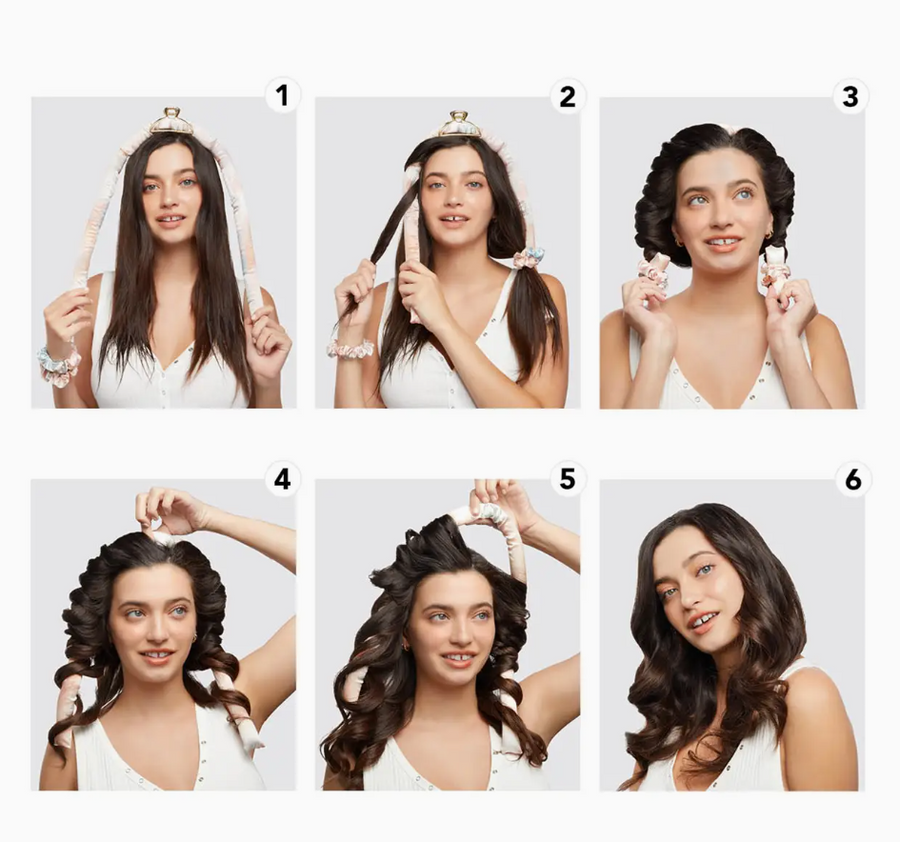 1
2
3
4
5
6